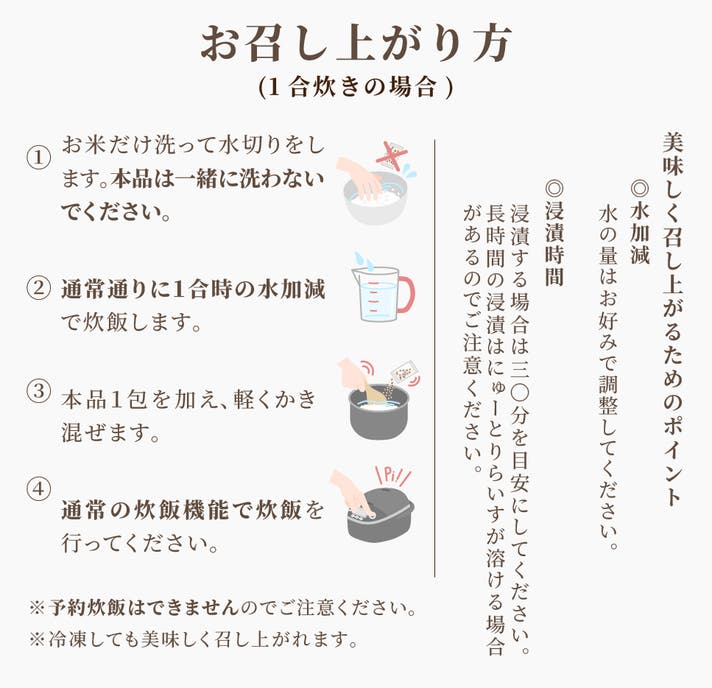 お召し上がり方
(1合炊きの場合)

① お米だけ洗って水切りをします。本品は一緒に洗わないでください。

② 通常通りに1合時の水加減で炊飯します。

③ 本品1包を加え、軽くかき混ぜます。

④ 通常の炊飯機能で炊飯を行ってください。

Pi

※予約炊飯はできませんのでご注意ください。
※冷凍しても美味しく召し上がれます。

美味しく召し上がるためのポイント

◎水加減
水の量はお好みで調整してください。

◎浸漬時間
浸漬する場合は三〇分を目安にしてください。長時間の浸漬はにゅーとりらいすが溶ける場合があるのでご注意ください。