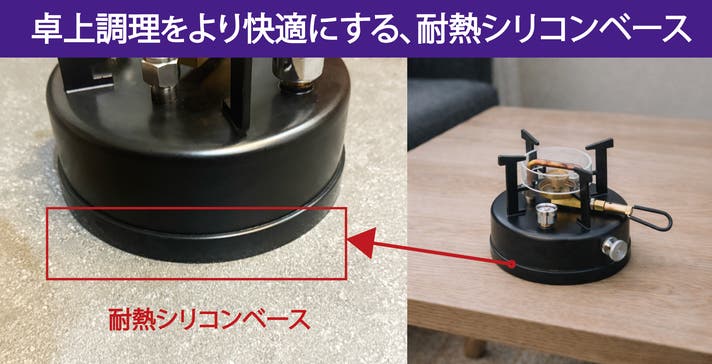 卓上調理をより快適にする、耐熱シリコンベース

耐熱シリコンベース