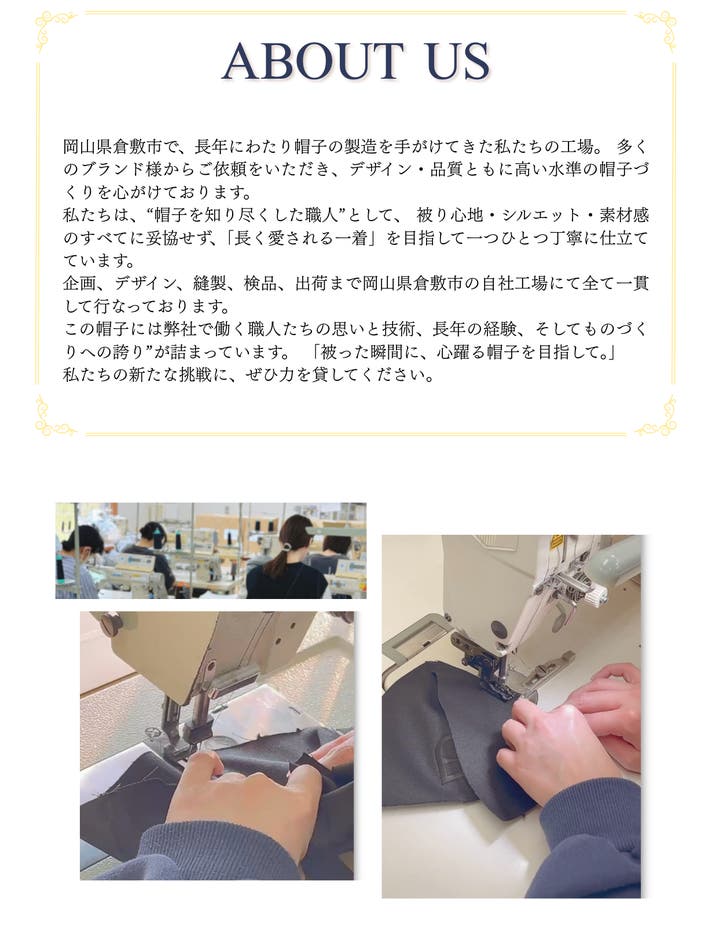 ABOUT US

岡山県倉敷市で、長年にわたり帽子の製造を手がけてきた私たちの工場。 多くのブランド様からご依頼をいただき、デザイン・品質ともに高い水準の帽子づくりを心がけております。
私たちは、“帽子を知り尽くした職人”として、 被り心地・シルエット・素材感のすべてに妥協せず、「長く愛される一着」を目指して一つひとつ丁寧に仕立てています。
企画、デザイン、縫製、検品、出荷まで岡山県倉敷市の自社工場にて全て一貫して行なっております。
この帽子には弊社で働く職人たちの思いと技術、長年の経験、そしてものづくりへの誇り”が詰まっています。 「被った瞬間に、心躍る帽子を目指して。」
私たちの新たな挑戦に、ぜひ力を貸してください。