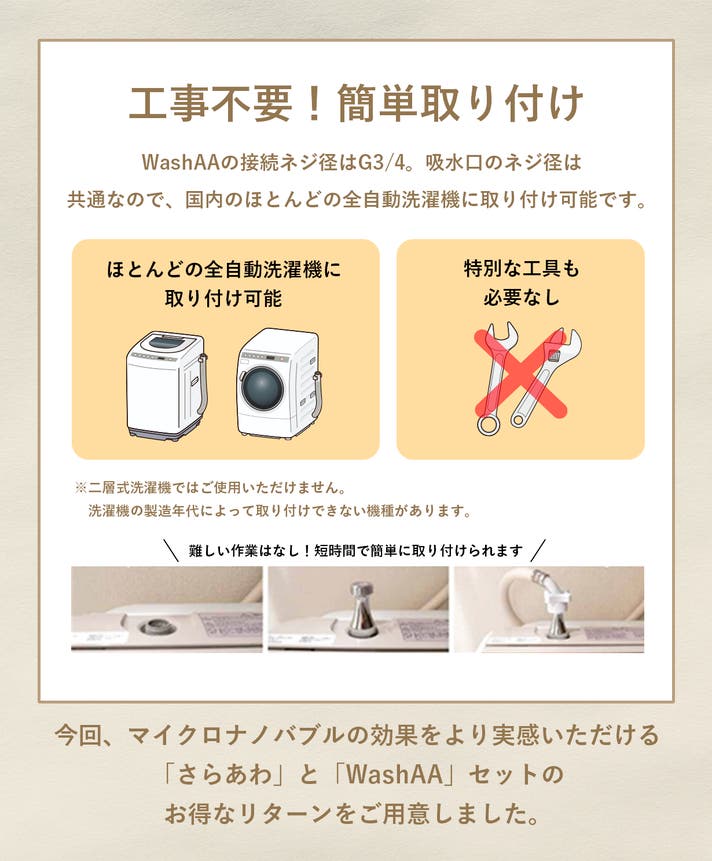 工事不要！簡単取り付け

WashAAの接続ネジ径はG3/4。吸水口のネジ径は共通なので、国内のほとんどの全自動洗濯機に取り付け可能です。

ほとんどの全自動洗濯機に取り付け可能

特別な工具も必要なし

※二層式洗濯機ではご使用いただけません。
洗濯機の製造年代によって取り付けできない機種があります。

＼ 難しい作業はなし！短時間で簡単に取り付けられます ／

今回、マイクロナノバブルの効果をより実感いただける「さらあわ」と「WashAA」セットのお得なリターンをご用意しました。