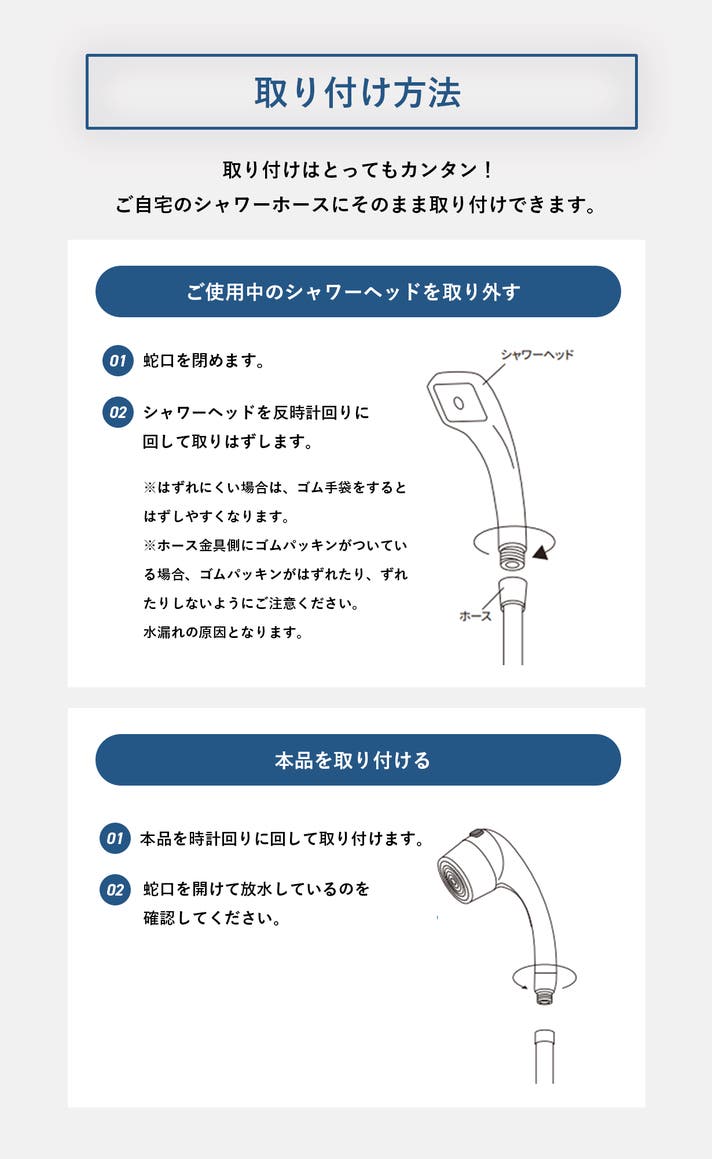 取り付け方法

取り付けはとってもカンタン！
ご自宅のシャワーホースにそのまま取り付けできます。

ご使用中のシャワーヘッドを取り外す

01 蛇口を閉めます。

02 シャワーヘッドを反時計回りに回して取りはずします。

※はずれにくい場合は、ゴム手袋をするとはずしやすくなります。
※ホース金具側にゴムパッキンがついている場合、ゴムパッキンがはずれたり、ずれたりしないようにご注意ください。
水漏れの原因となります。

シャワーヘッド

ホース

本品を取り付ける

01 本品を時計回りに回して取り付けます。

02 蛇口を開けて放水しているのを確認してください。