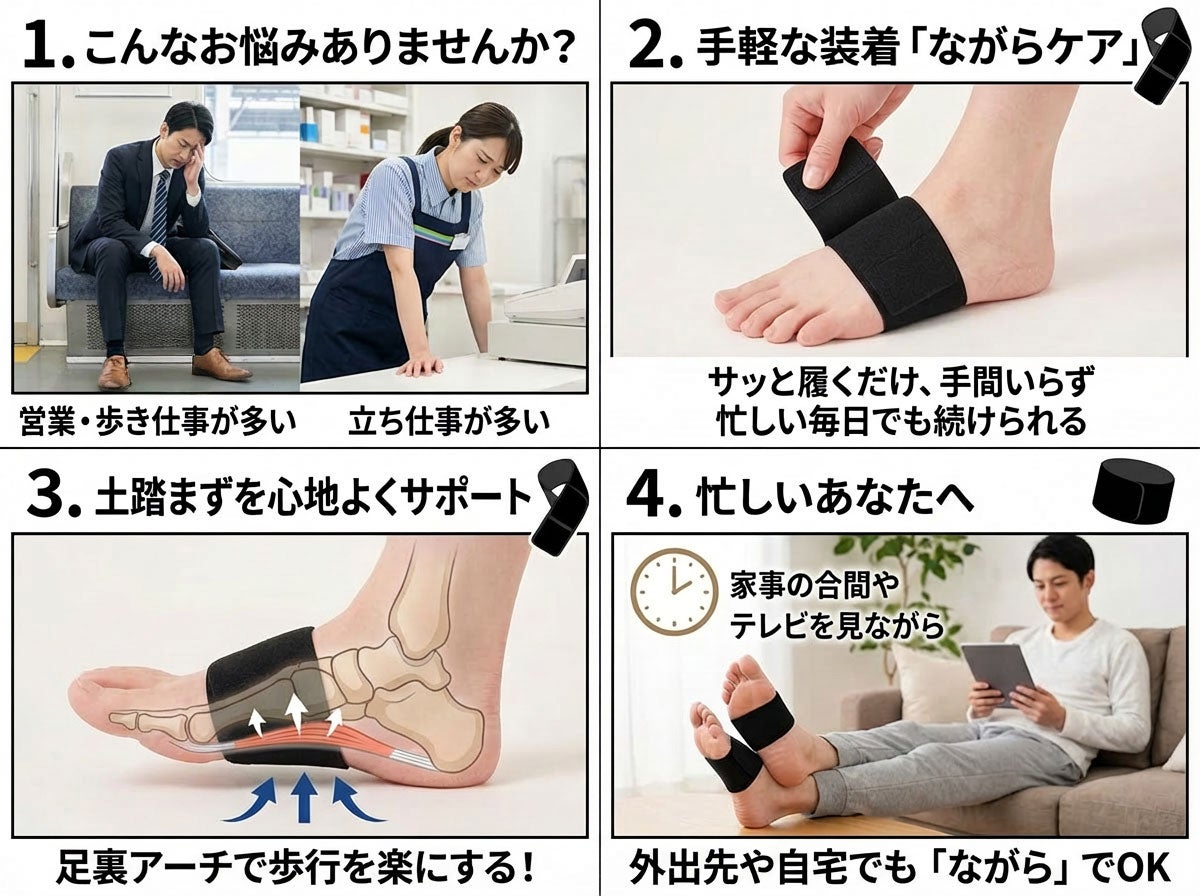 1. こんなお悩みありませんか?

営業・歩き仕事が多い

立ち仕事が多い

2. 手軽な装着「ながらケア」

サッと履くだけ、手間いらず
忙しい毎日でも続けられる

3. 土踏まずを心地よくサポート

足裏アーチで歩行を楽にする!

4. 忙しいあなたへ

家事の合間や
テレビを見ながら

外出先や自宅でも「ながら」でOK