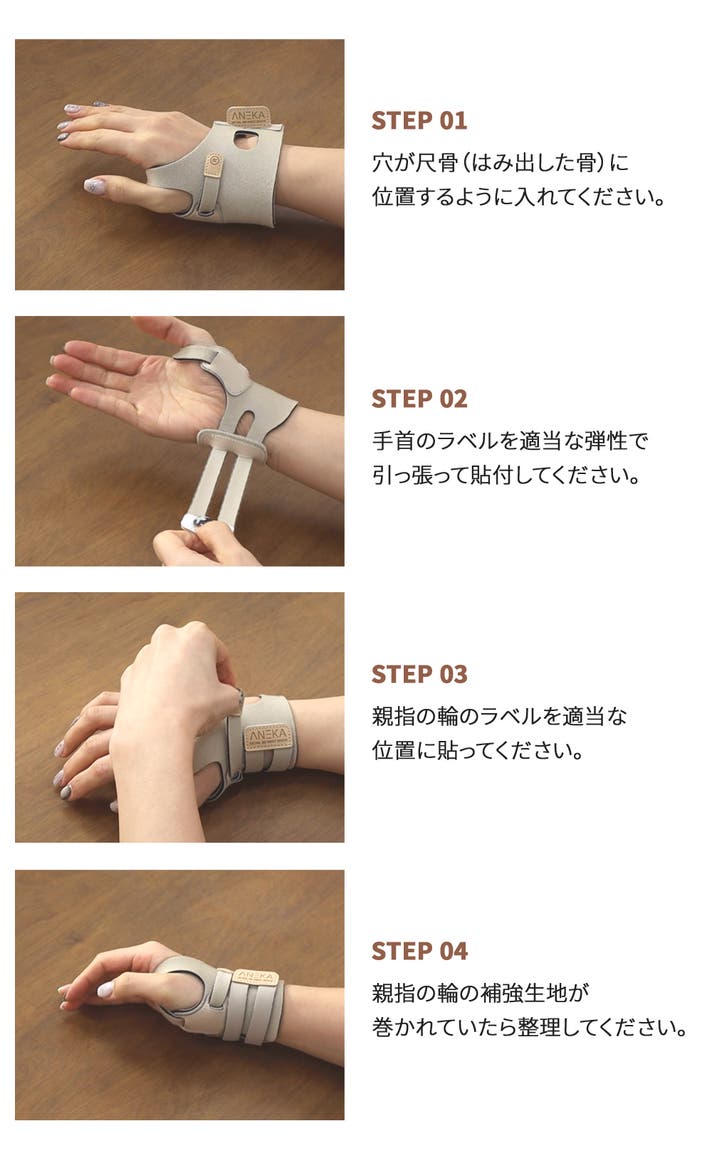 ANEKA

STEP 01

穴が尺骨（はみ出した骨）に位置するように入れてください。

STEP 02

手首のラベルを適当な弾性で引っ張って貼付してください。

ANEKA

STEP 03

親指の輪のラベルを適当な位置に貼ってください。

ANEKA

STEP 04

親指の輪の補強生地が巻かれていたら整理してください。