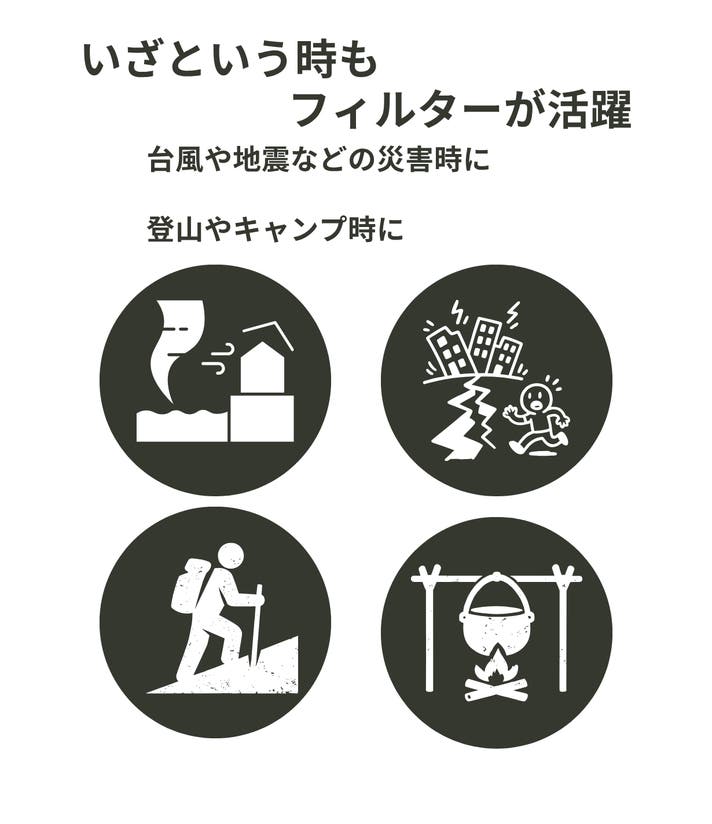 いざという時も
フィルターが活躍

台風や地震などの災害時に

登山やキャンプ時に