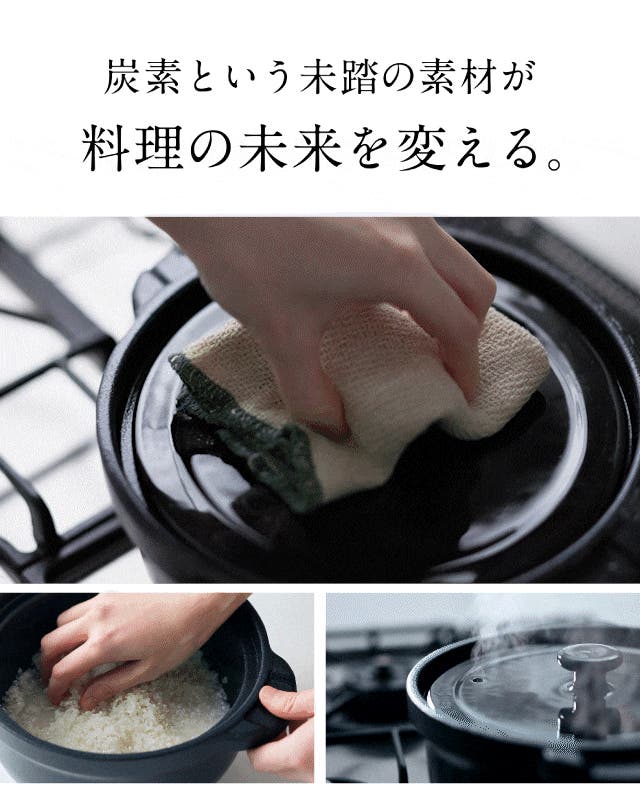 炭素という未踏の素材が
料理の未来を変える。