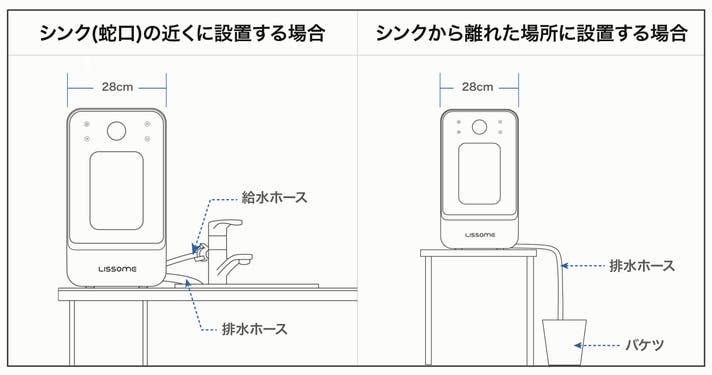 シンク(蛇口)の近くに設置する場合

28cm

LISSOME

給水ホース

排水ホース

シンクから離れた場所に設置する場合

28cm

LISSOME

排水ホース

バケツ