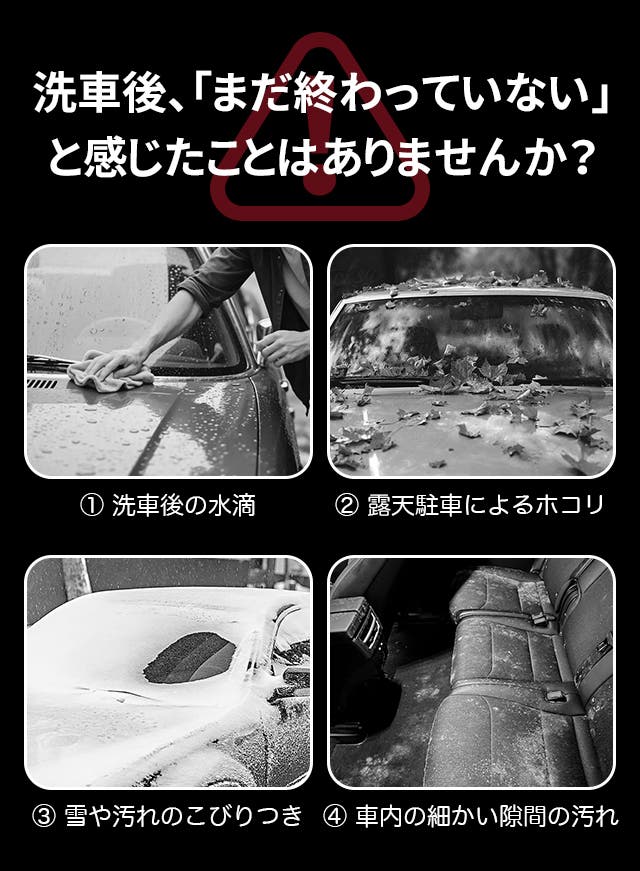 洗車後、「まだ終わっていない」と感じたことはありませんか？

① 洗車後の水滴

② 露天駐車によるホコリ

③ 雪や汚れのこびりつき

④ 車内の細かい隙間の汚れ