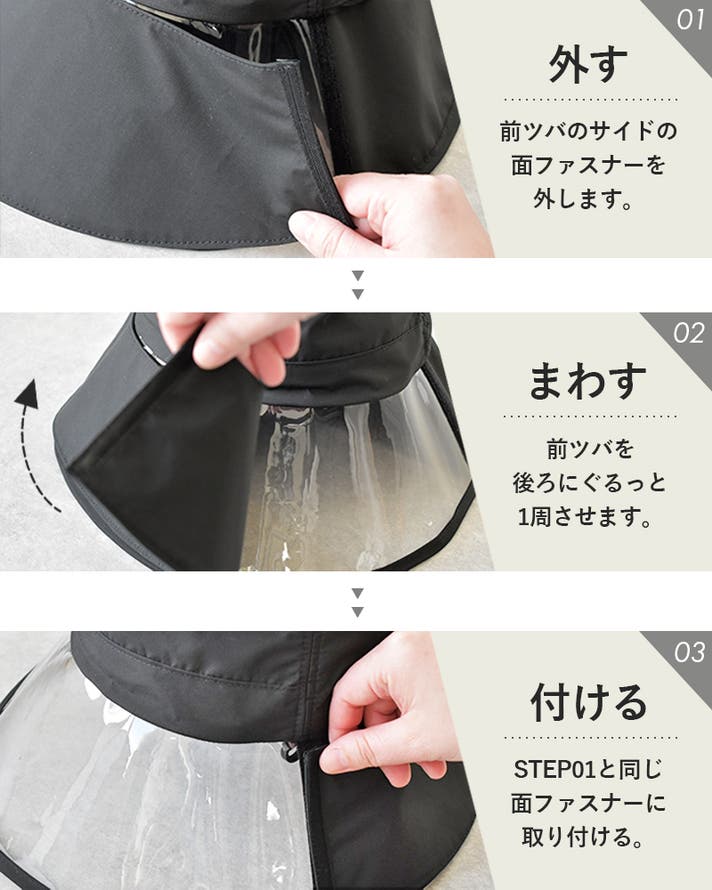 01

外す

前ツバのサイドの面ファスナーを外します。

02

まわす

前ツバを後ろにぐるっと1周させます。

03

付ける

STEP01と同じ面ファスナーに取り付ける。