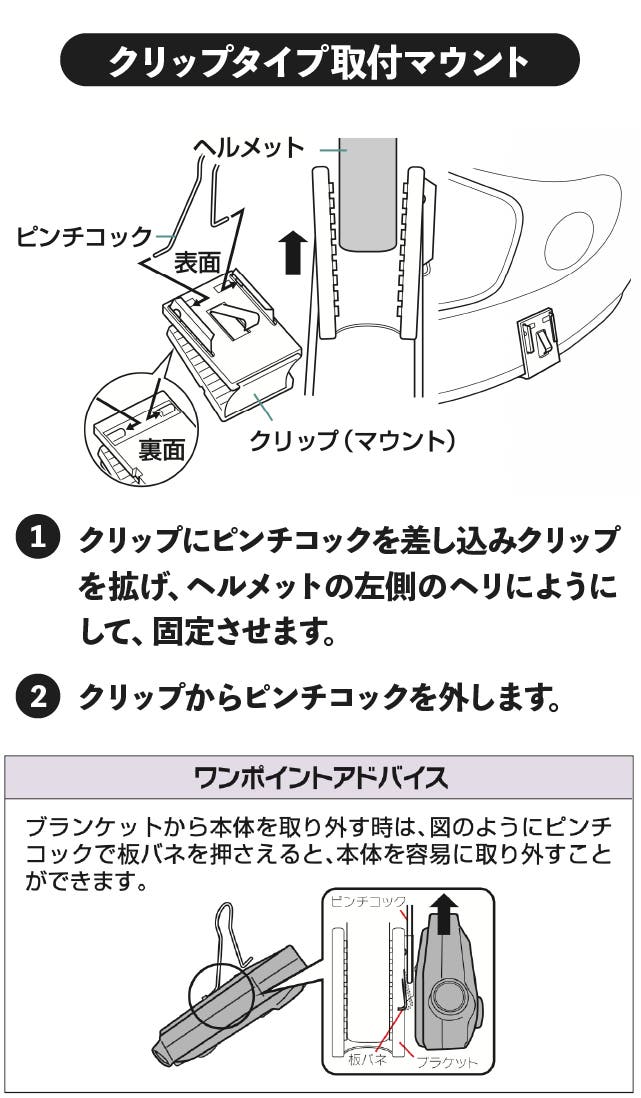 クリップタイプ取付マウント

ヘルメット
ピンチコック
表面
裏面
クリップ（マウント）

1 クリップにピンチコックを差し込みクリップを拡げ、ヘルメットの左側のヘリにようにして、固定させます。

2 クリップからピンチコックを外します。

ワンポイントアドバイス

ブランケットから本体を取り外す時は、図のようにピンチコックで板バネを押さえると、本体を容易に取り外すことができます。

ピンチコック
板バネ
ブラケット