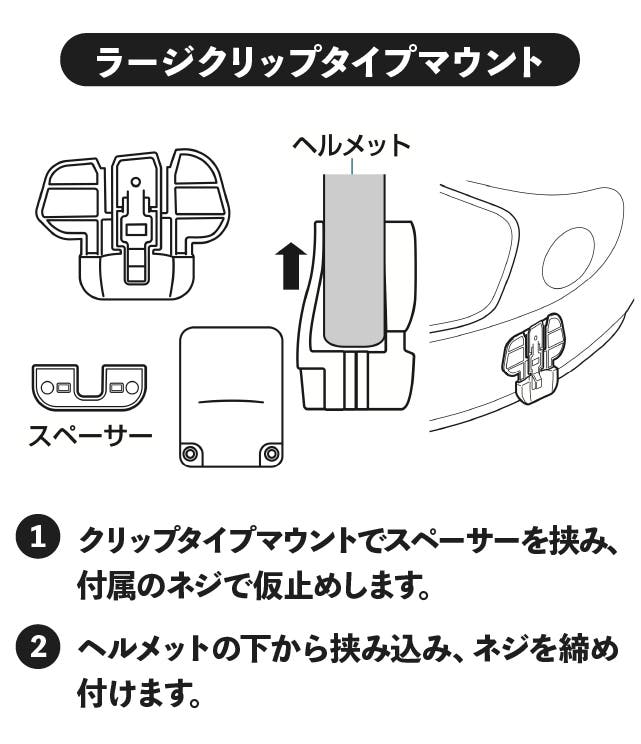 ラージクリップタイプマウント

ヘルメット

スペーサー

1 クリップタイプマウントでスペーサーを挟み、付属のネジで仮止めします。

2 ヘルメットの下から挟み込み、ネジを締め付けます。