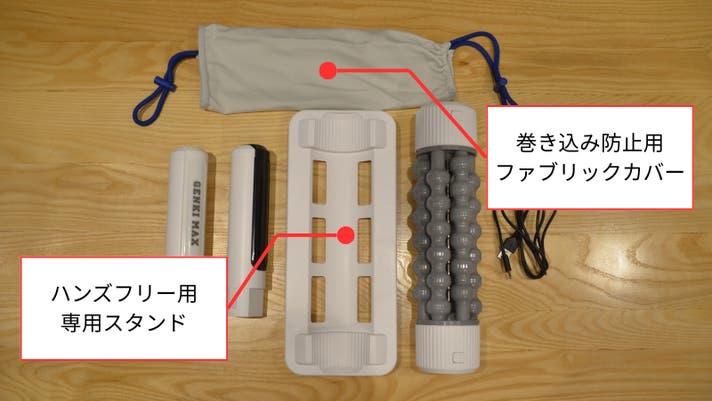 巻き込み防止用
ファブリックカバー

GENKI MAX

ハンズフリー用
専用スタンド