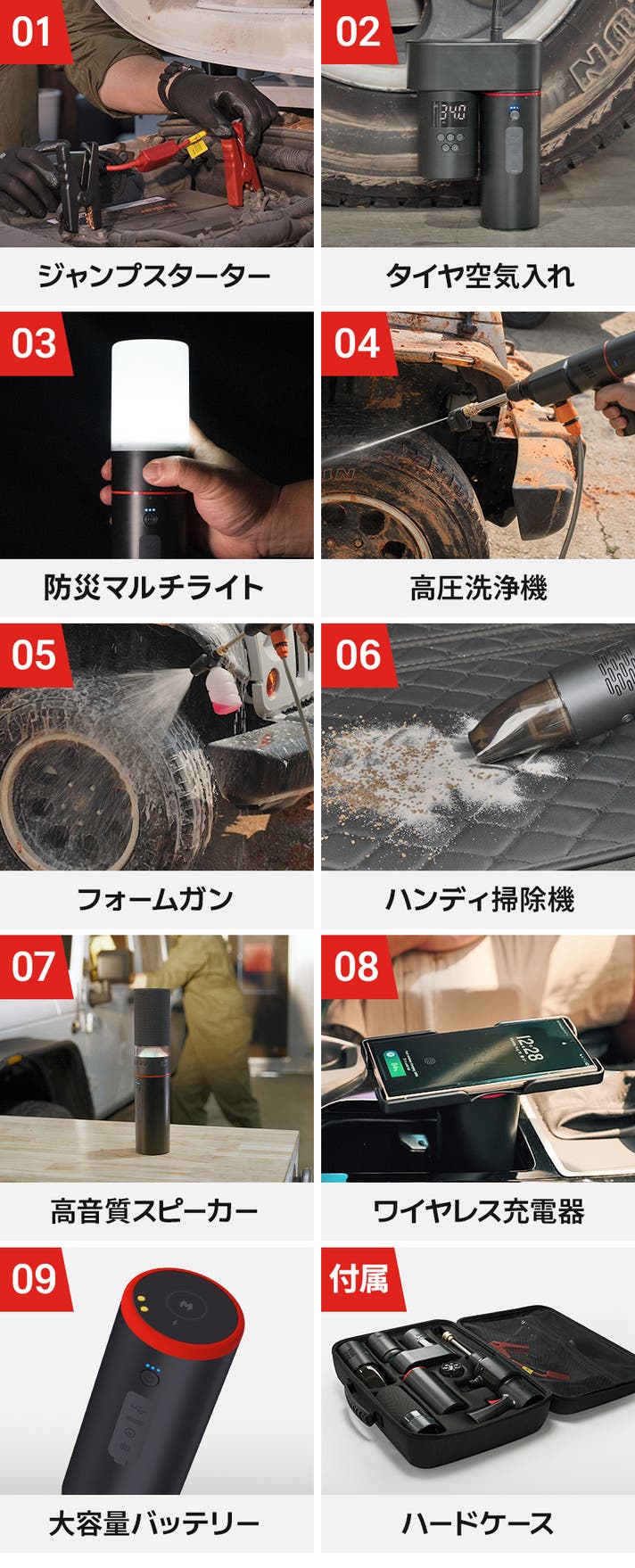 01
ジャンプスターター

02
34.0
タイヤ空気入れ

03
防災マルチライト

04
高圧洗浄機

05
フォームガン

06
ハンディ掃除機

07
高音質スピーカー

08
12:28
ワイヤレス充電器

09
大容量バッテリー

付属
ハードケース