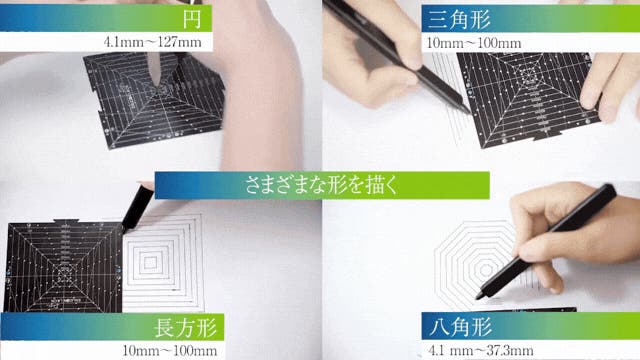 円
4.1mm～127mm

三角形
10mm～100mm

さまざまな形を描く

長方形
10mm～100mm

八角形
4.1 mm～37.3mm