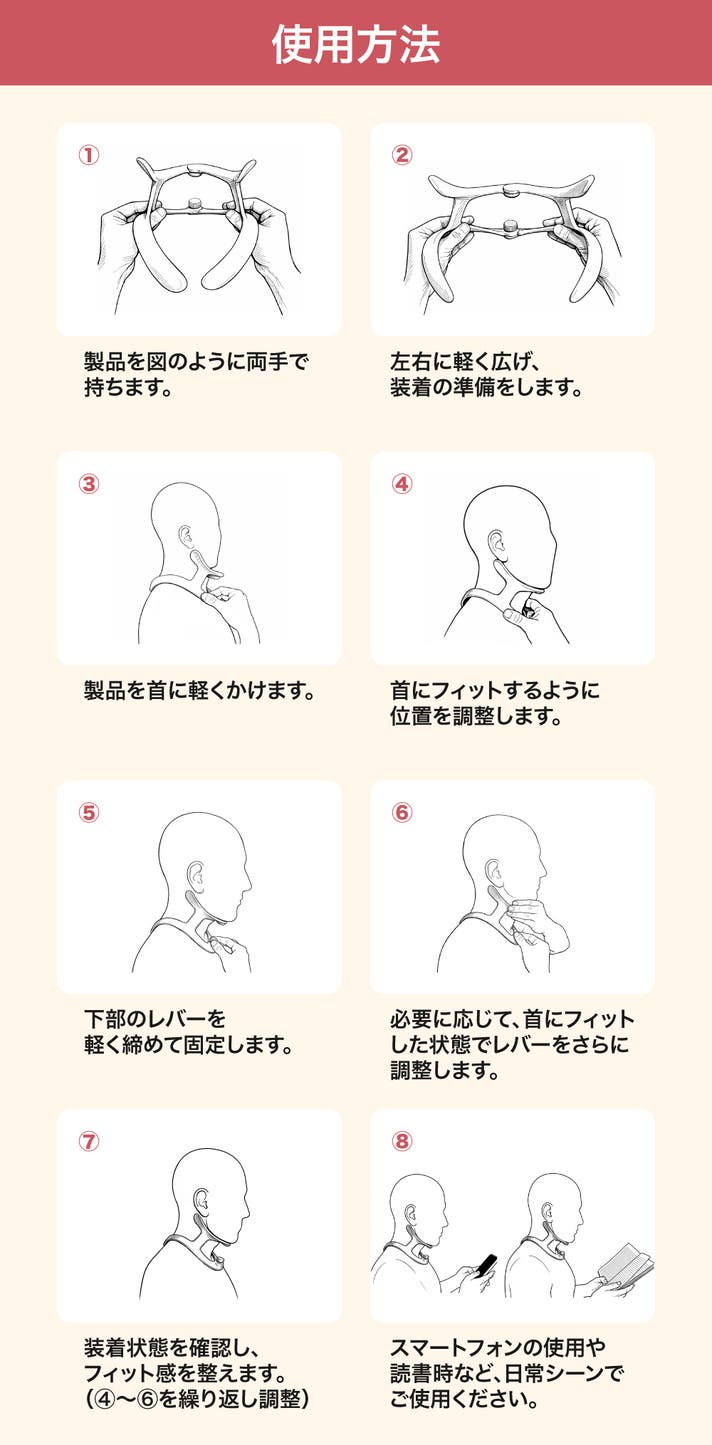 使用方法

①

製品を図のように両手で持ちます。

②

左右に軽く広げ、装着の準備をします。

③

製品を首に軽くかけます。

④

首にフィットするように位置を調整します。

⑤

下部のレバーを軽く締めて固定します。

⑥

必要に応じて、首にフィットした状態でレバーをさらに調整します。

⑦

装着状態を確認し、フィット感を整えます。（④〜⑥を繰り返し調整）

⑧

スマートフォンの使用や読書時など、日常シーンでご使用ください。