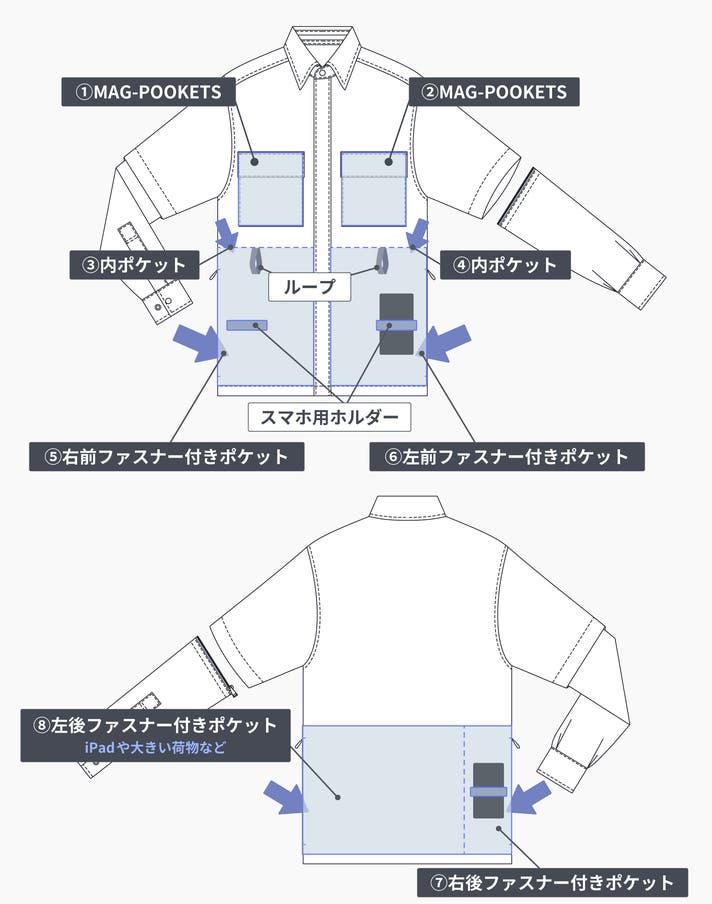 ①MAG-POOKETS

②MAG-POOKETS

③内ポケット

④内ポケット

ループ

スマホ用ホルダー

⑤右前ファスナー付きポケット

⑥左前ファスナー付きポケット

⑧左後ファスナー付きポケット
iPadや大きい荷物など

⑦右後ファスナー付きポケット