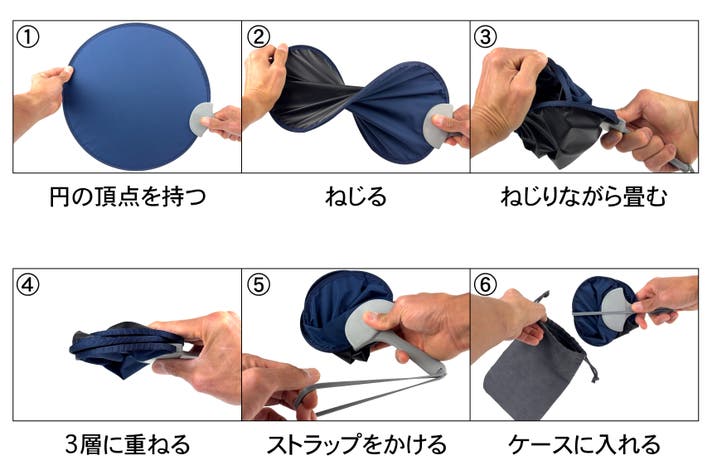 ①
円の頂点を持つ

②
ねじる

③
ねじりながら畳む

④
3層に重ねる

⑤
ストラップをかける

⑥
ケースに入れる