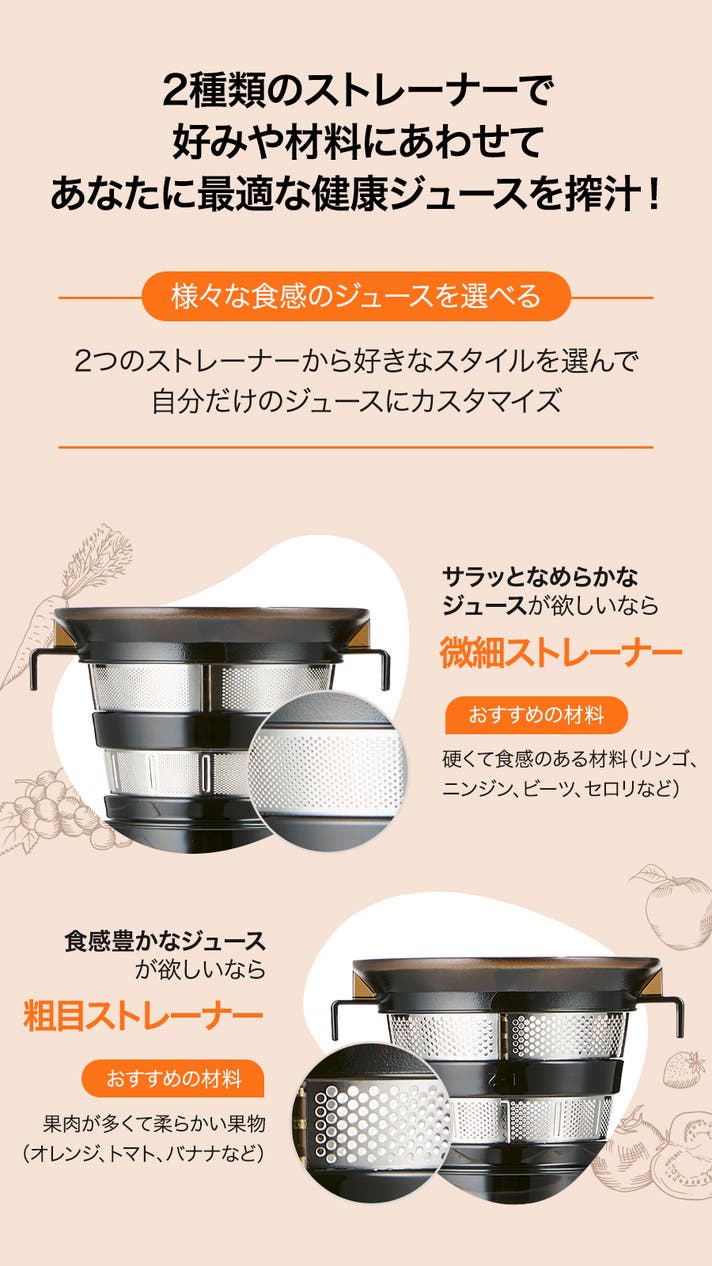 2種類のストレーナーで
好みや材料にあわせて
あなたに最適な健康ジュースを搾汁！

様々な食感のジュースを選べる

2つのストレーナーから好きなスタイルを選んで
自分だけのジュースにカスタマイズ

サラッとなめらかな
ジュースが欲しいなら
微細ストレーナー

おすすめの材料

硬くて食感のある材料（リンゴ、ニンジン、ビーツ、セロリなど）

食感豊かなジュース
が欲しいなら
粗目ストレーナー

おすすめの材料

果肉が多くて柔らかい果物
（オレンジ、トマト、バナナなど）