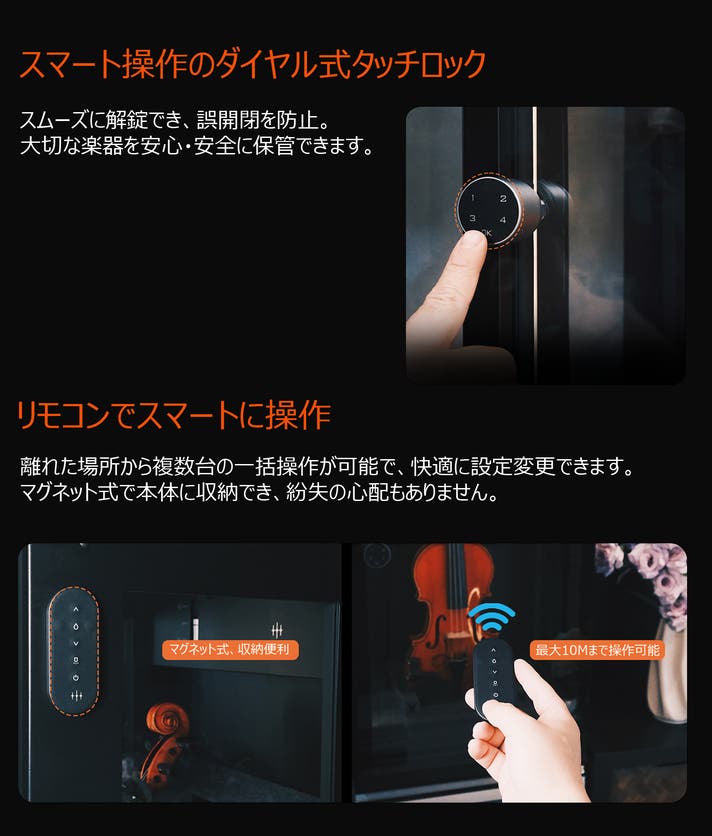 スマート操作のダイヤル式タッチロック

スムーズに解錠でき、誤開閉を防止。
大切な楽器を安心・安全に保管できます。

1 2
3 4
OK

リモコンでスマートに操作

離れた場所から複数台の一括操作が可能で、快適に設定変更できます。
マグネット式で本体に収納でき、紛失の心配もありません。

マグネット式、収納便利

最大10Mまで操作可能