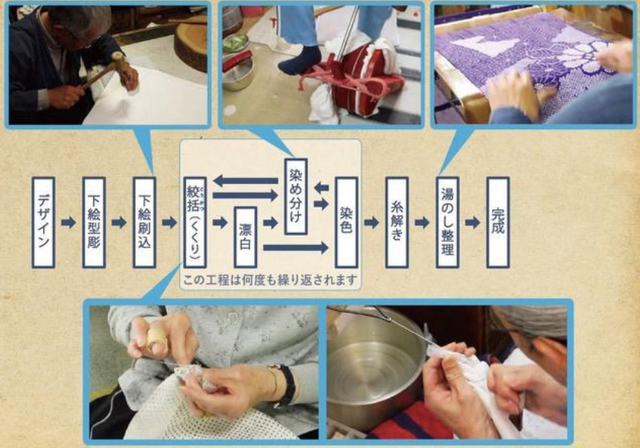 デザイン

下絵型彫

下絵刷込

絞括（くくり）

漂白

染め分け

染色

糸解き

湯のし整理

完成

この工程は何度も繰り返されます