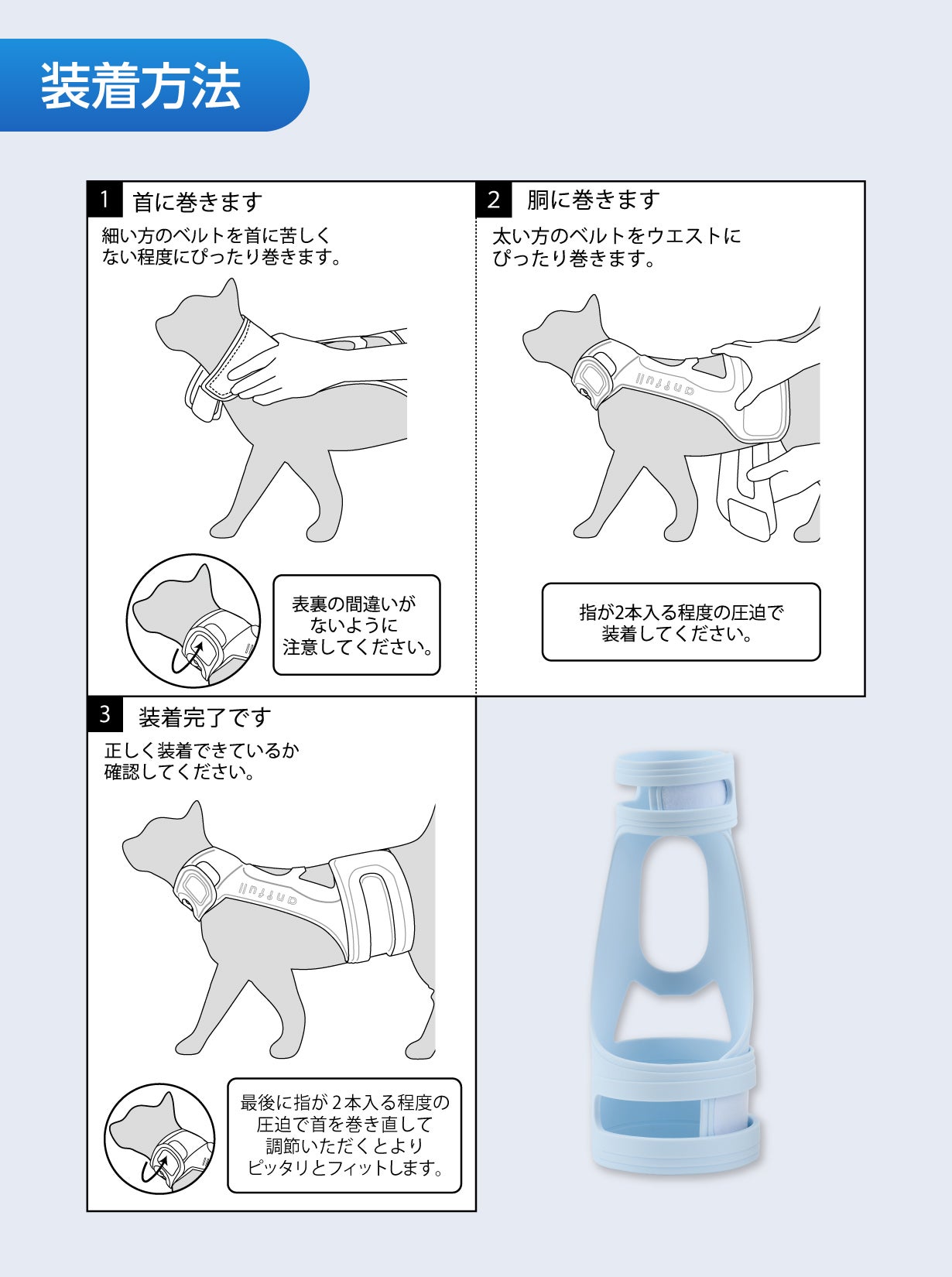 装着方法

1 首に巻きます

細い方のベルトを首に苦しくない程度にぴったり巻きます。

表裏の間違いがないように注意してください。

2 胴に巻きます

太い方のベルトをウエストにぴったり巻きます。

anfull

指が2本入る程度の圧迫で装着してください。

3 装着完了です

正しく装着できているか確認してください。

anfull

最後に指が2本入る程度の圧迫で首を巻き直して調節いただくとよりピッタリとフィットします。