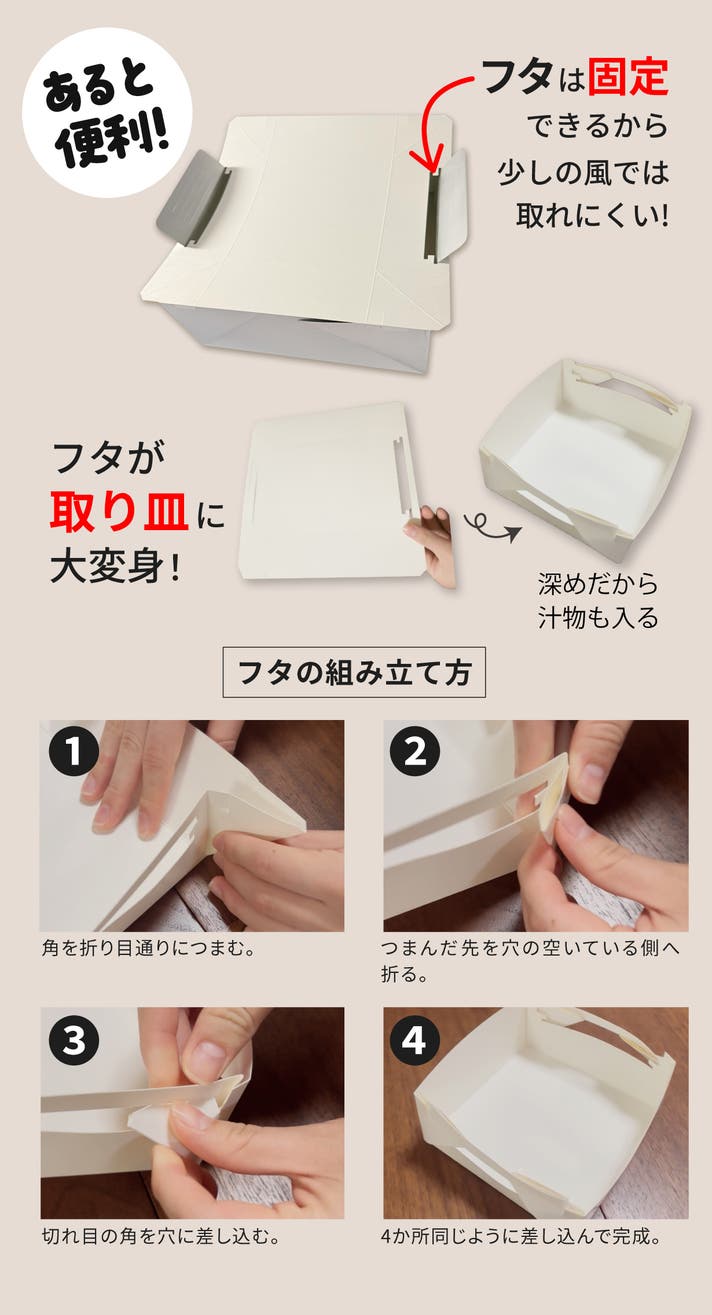 あると便利!

フタは固定できるから少しの風では取れにくい!

フタが取り皿に大変身!

深めだから汁物も入る

フタの組み立て方

1
角を折り目通りにつまむ。

2
つまんだ先を穴の空いている側へ折る。

3
切れ目の角を穴に差し込む。

4
4か所同じように差し込んで完成。