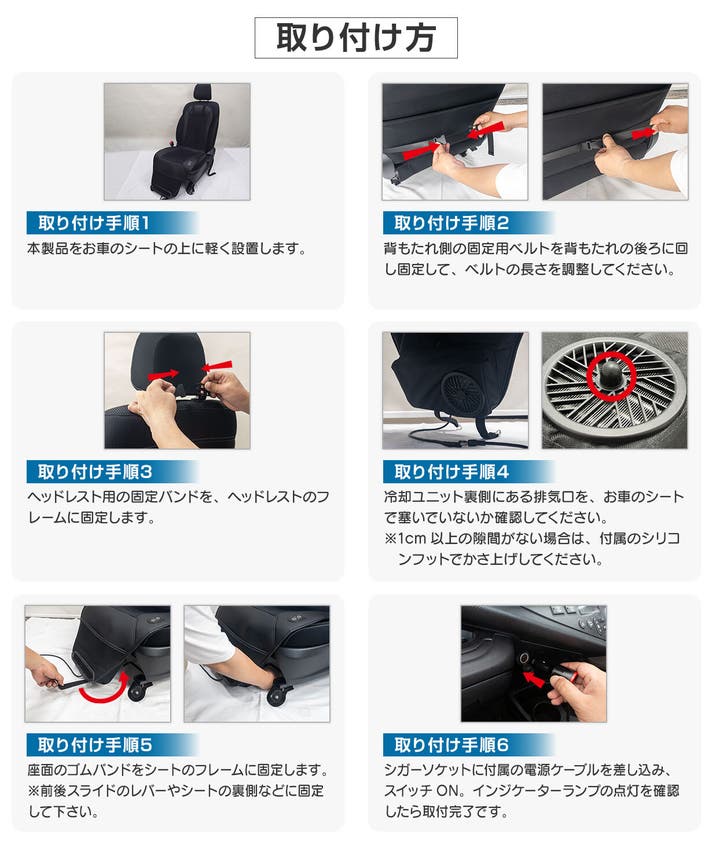 取り付け方

取り付け手順1
本製品をお車のシートの上に軽く設置します。

取り付け手順2
背もたれ側の固定用ベルトを背もたれの後ろに回し固定して、ベルトの長さを調整してください。

取り付け手順3
ヘッドレスト用の固定バンドを、ヘッドレストのフレームに固定します。

取り付け手順4
冷却ユニット裏側にある排気口を、お車のシートで塞いでいないか確認してください。
※1cm 以上の隙間がない場合は、付属のシリコンフットでかさ上げしてください。

取り付け手順5
座面のゴムバンドをシートのフレームに固定します。
※前後スライドのレバーやシートの裏側などに固定して下さい。

取り付け手順6
シガーソケットに付属の電源ケーブルを差し込み、スイッチ ON。インジケーターランプの点灯を確認したら取付完了です。