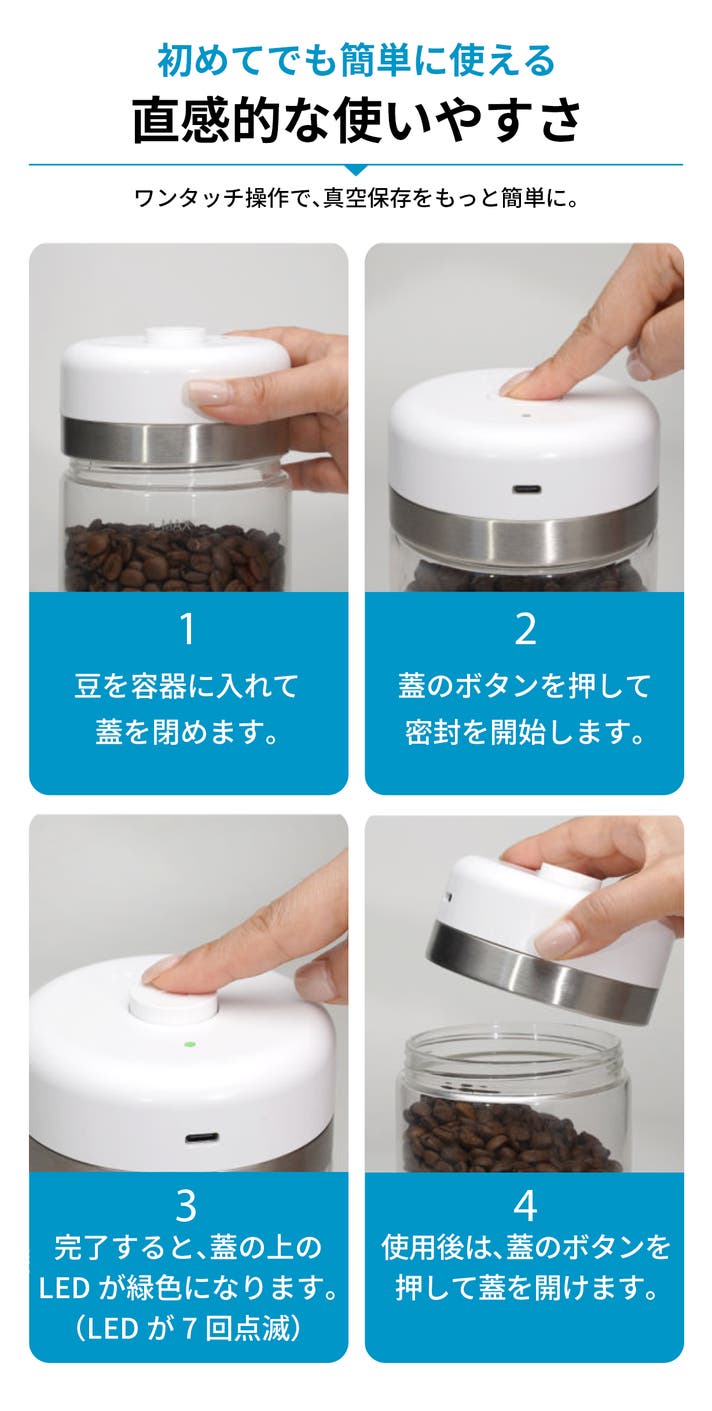 初めてでも簡単に使える
直感的な使いやすさ

ワンタッチ操作で、真空保存をもっと簡単に。

1
豆を容器に入れて
蓋を閉めます。

2
蓋のボタンを押して
密封を開始します。

3
完了すると、蓋の上の
LEDが緑色になります。
（LEDが7回点滅）

4
使用後は、蓋のボタンを
押して蓋を開けます。