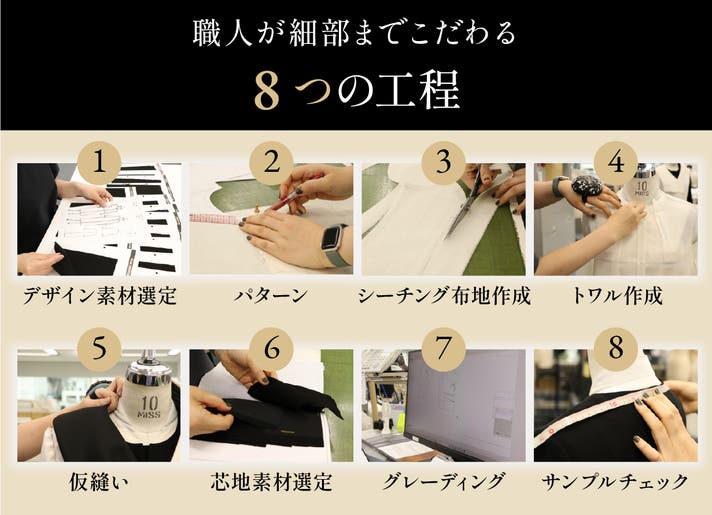 職人が細部までこだわる
8つの工程

1
デザイン素材選定

2
パターン

3
シーチング布地作成

4
10 MISS
トワル作成

5
10 MISS
仮縫い

6
芯地素材選定

7
グレーディング

8
サンプルチェック