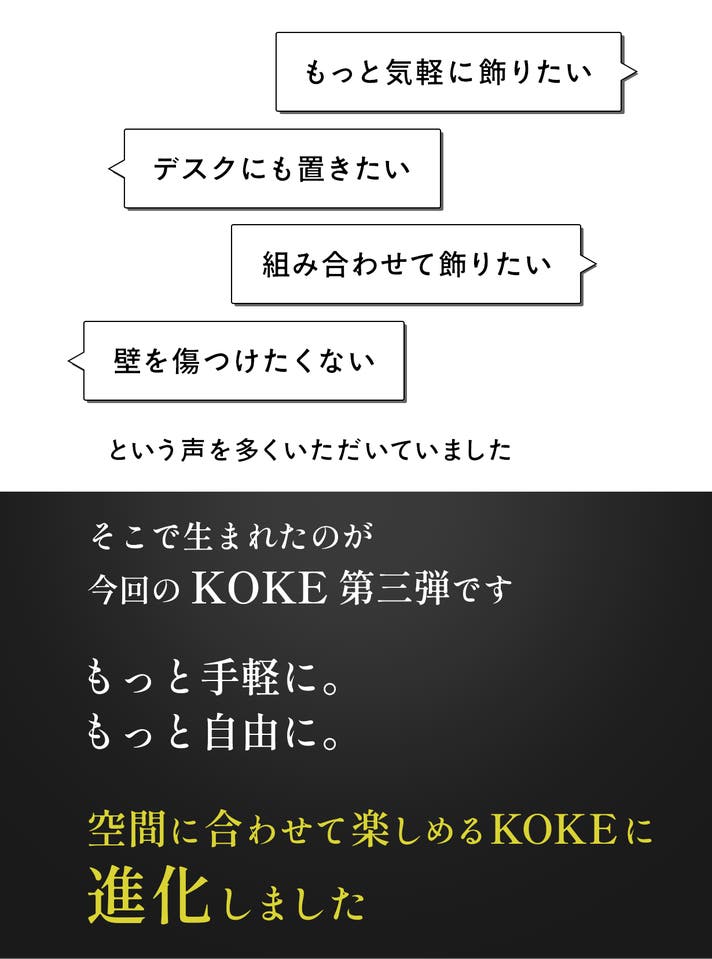 もっと気軽に飾りたい

デスクにも置きたい

組み合わせて飾りたい

壁を傷つけたくない

という声を多くいただいていました

そこで生まれたのが
今回のKOKE第三弾です

もっと手軽に。
もっと自由に。

空間に合わせて楽しめるKOKEに
進化しました