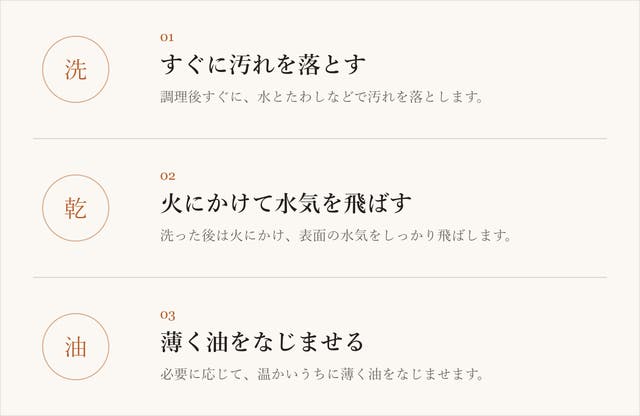 洗

01

すぐに汚れを落とす

調理後すぐに、水とたわしなどで汚れを落とします。

乾

02

火にかけて水気を飛ばす

洗った後は火にかけ、表面の水気をしっかり飛ばします。

油

03

薄く油をなじませる

必要に応じて、温かいうちに薄く油をなじませます。