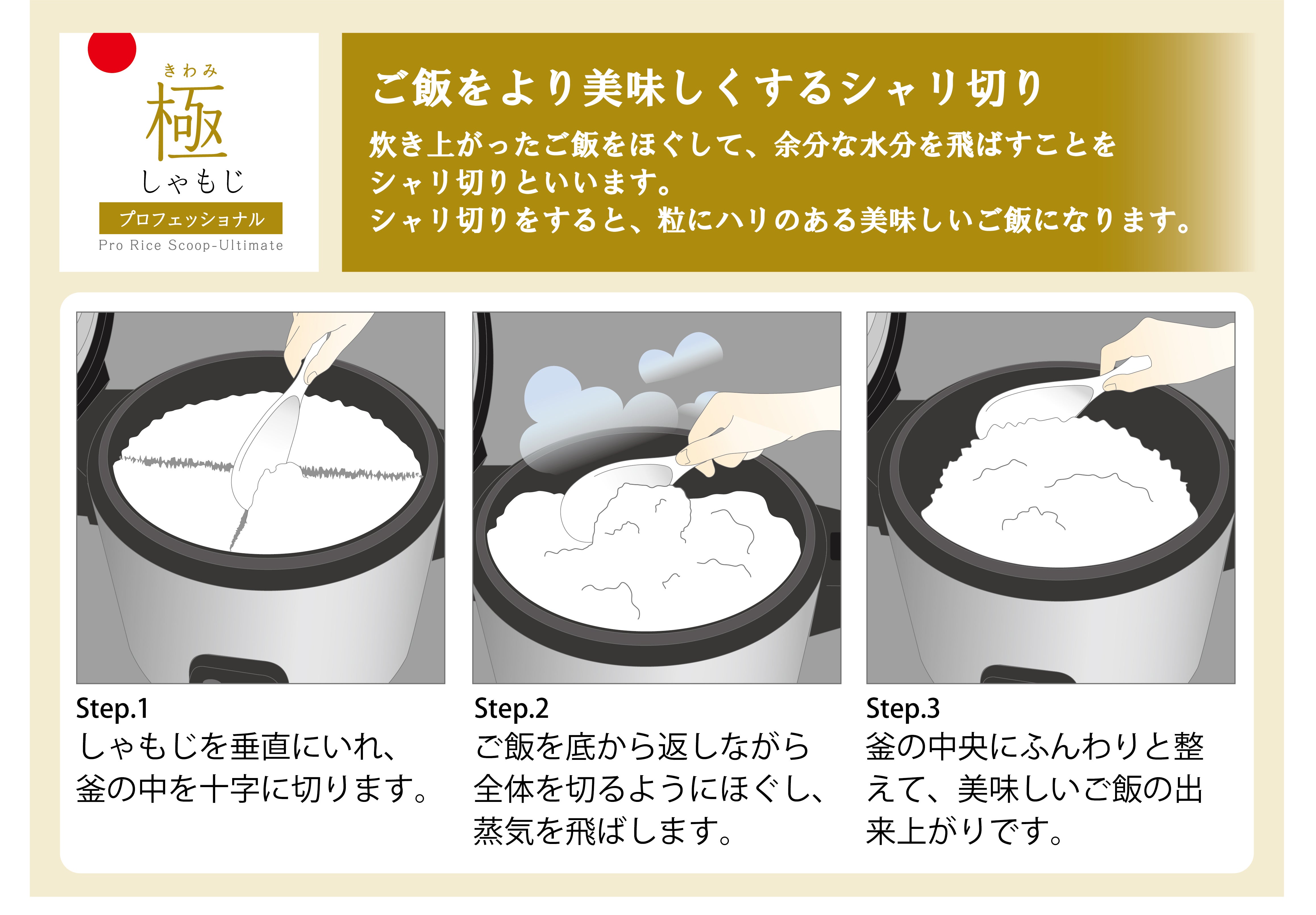 きわみ
極
しゃもじ
プロフェッショナル
Pro Rice Scoop-Ultimate

ご飯をより美味しくするシャリ切り

炊き上がったご飯をほぐして、余分な水分を飛ばすことをシャリ切りといいます。
シャリ切りをすると、粒にハリのある美味しいご飯になります。

Step.1
しゃもじを垂直にいれ、釜の中を十字に切ります。

Step.2
ご飯を底から返しながら全体を切るようにほぐし、蒸気を飛ばします。

Step.3
釜の中央にふんわりと整えて、美味しいご飯の出来上がりです。