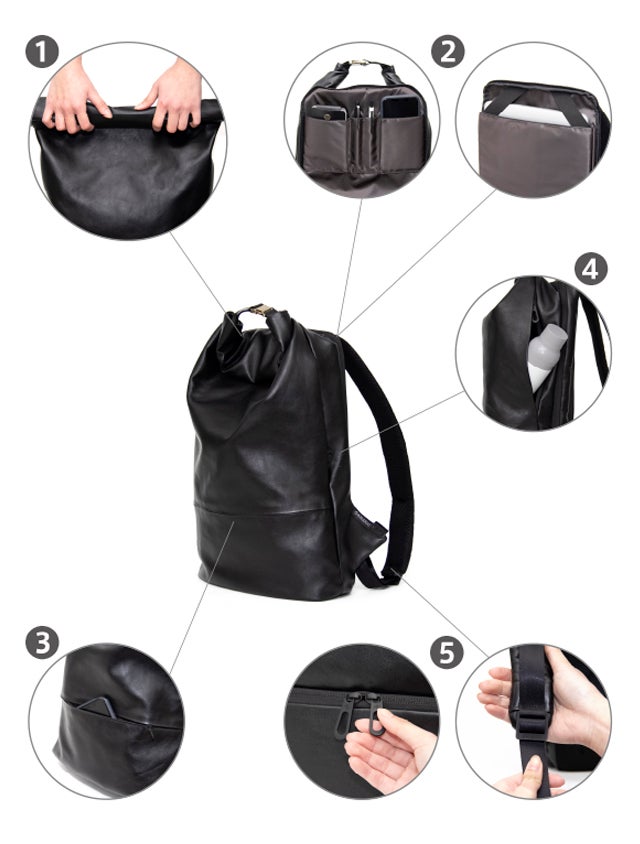 1

2

4

3

5