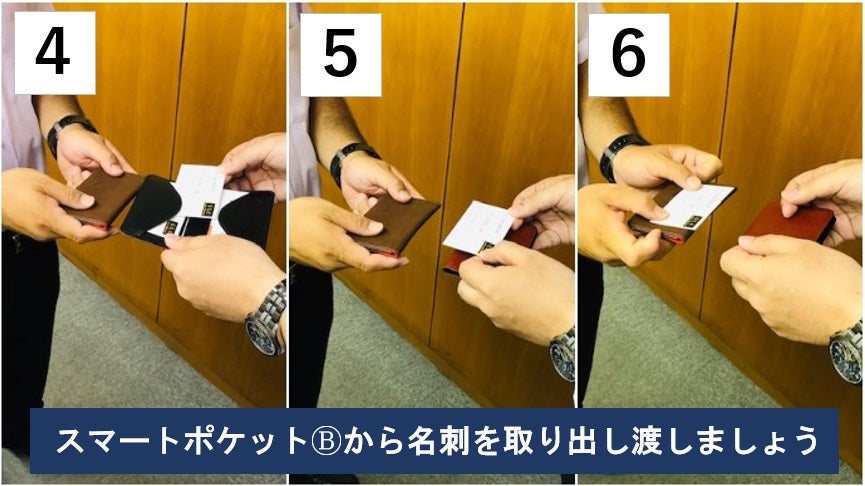 4

5

6

スマートポケットⒷから名刺を取り出し渡しましょう