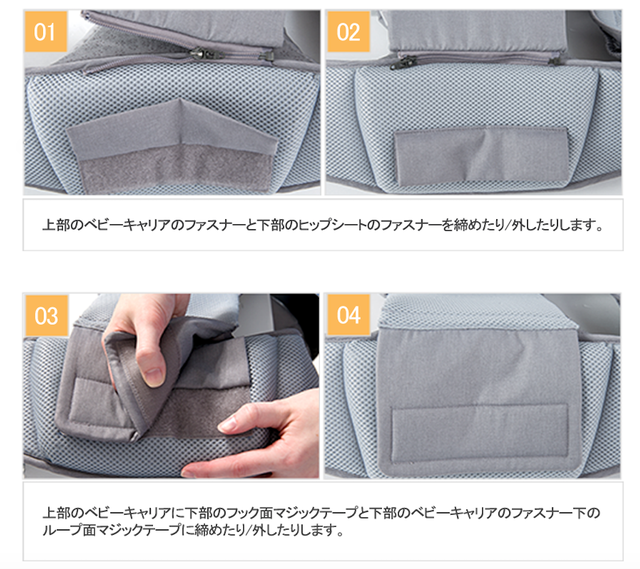 01

02

上部のベビーキャリアのファスナーと下部のヒップシートのファスナーを締めたり/外したりします。

03

04

上部のベビーキャリアに下部のフック面マジックテープと下部のベビーキャリアのファスナー下のループ面マジックテープに締めたり/外したりします。