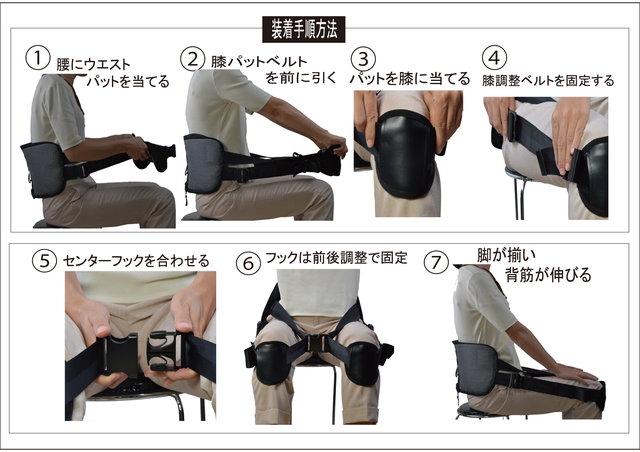 装着手順方法

① 腰にウエストパットを当てる

② 膝パットベルトを前に引く

③ パットを膝に当てる

④ 膝調整ベルトを固定する

⑤ センターフックを合わせる

⑥ フックは前後調整で固定

⑦ 脚が揃い背筋が伸びる