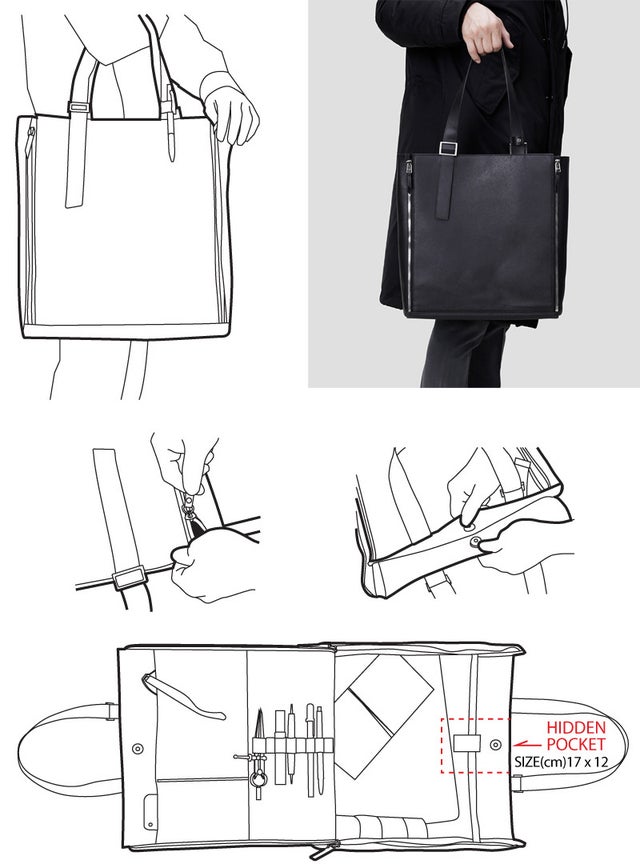 HIDDEN POCKET
SIZE(cm)17 x 12