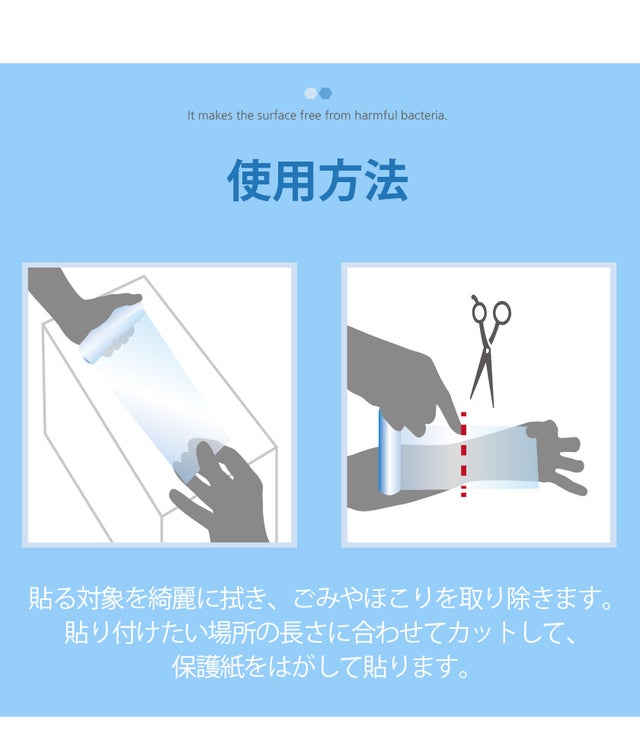 It makes the surface free from harmful bacteria.

使用方法

貼る対象を綺麗に拭き、ごみやほこりを取り除きます。
貼り付けたい場所の長さに合わせてカットして、
保護紙をはがして貼ります。