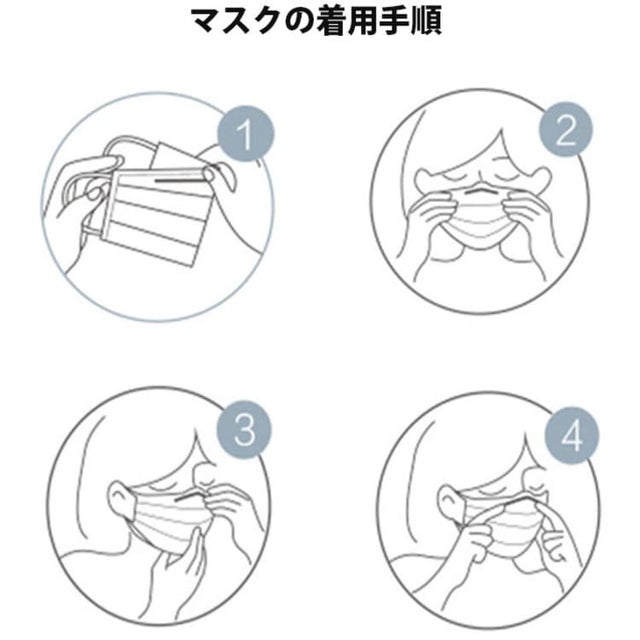 マスクの着用手順

1

2

3

4