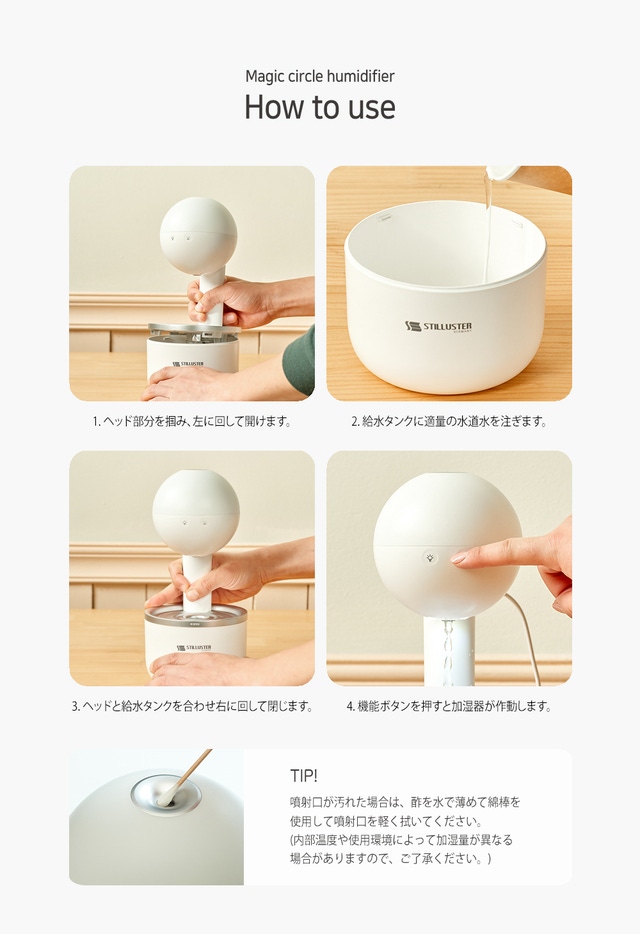 Magic circle humidifier

How to use

STILLUSTER

STILLUSTER

1. ヘッド部分を掴み、左に回して開けます。

2. 給水タンクに適量の水道水を注ぎます。

STILLUSTER

3. ヘッドと給水タンクを合わせ右に回して閉じます。

4. 機能ボタンを押すと加湿器が作動します。

TIP!

噴射口が汚れた場合は、酢を水で薄めて綿棒を使用して噴射口を軽く拭いてください。
(内部温度や使用環境によって加湿量が異なる場合がありますので、ご了承ください。)