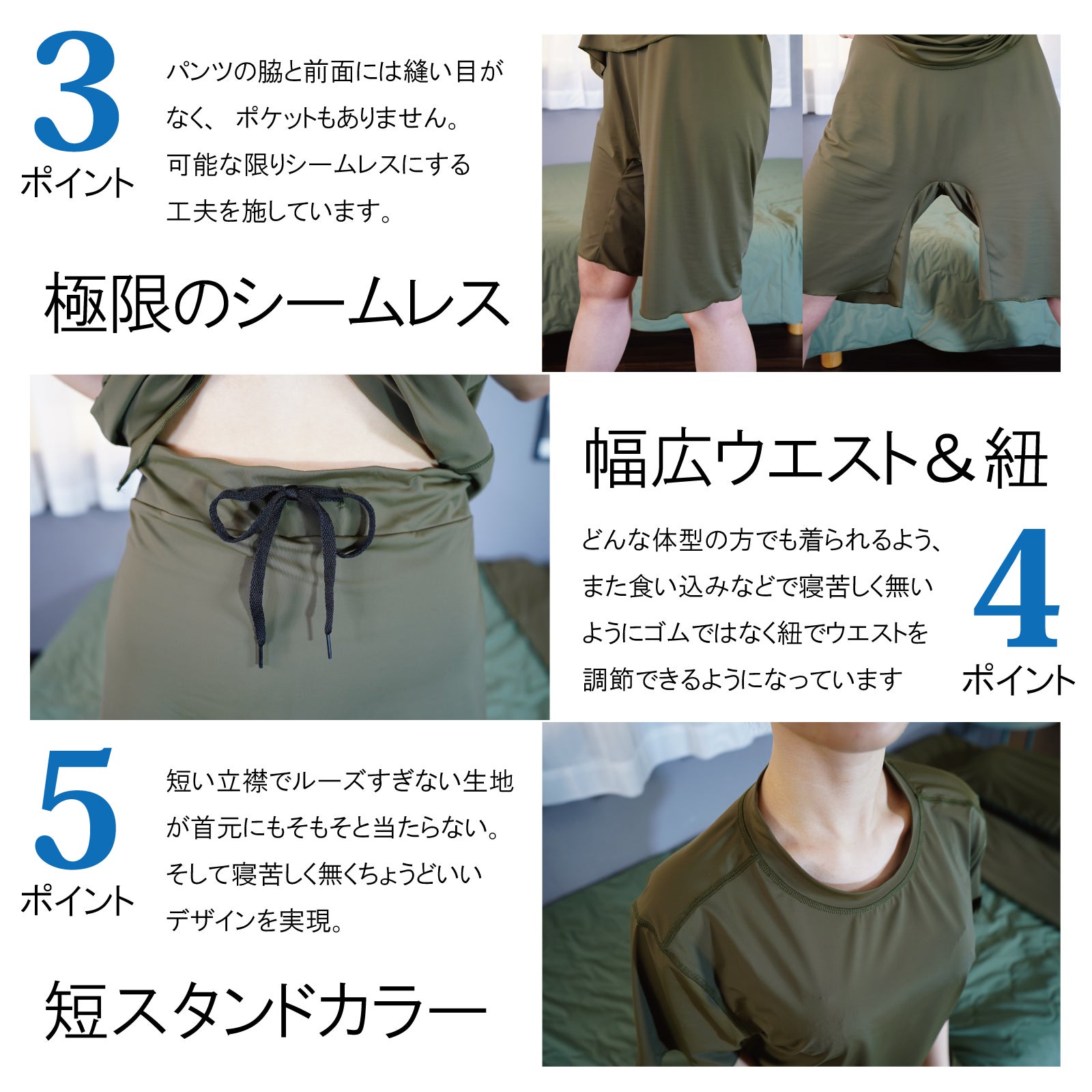 3
ポイント

パンツの脇と前面には縫い目がなく、 ポケットもありません。可能な限りシームレスにする工夫を施しています。

極限のシームレス

幅広ウエスト＆紐

どんな体型の方でも着られるよう、また食い込みなどで寝苦しく無いようにゴムではなく紐でウエストを調節できるようになっています

4
ポイント

5
ポイント

短い立襟でルーズすぎない生地が首元にもそもそと当たらない。そして寝苦しく無くちょうどいいデザインを実現。

短スタンドカラー