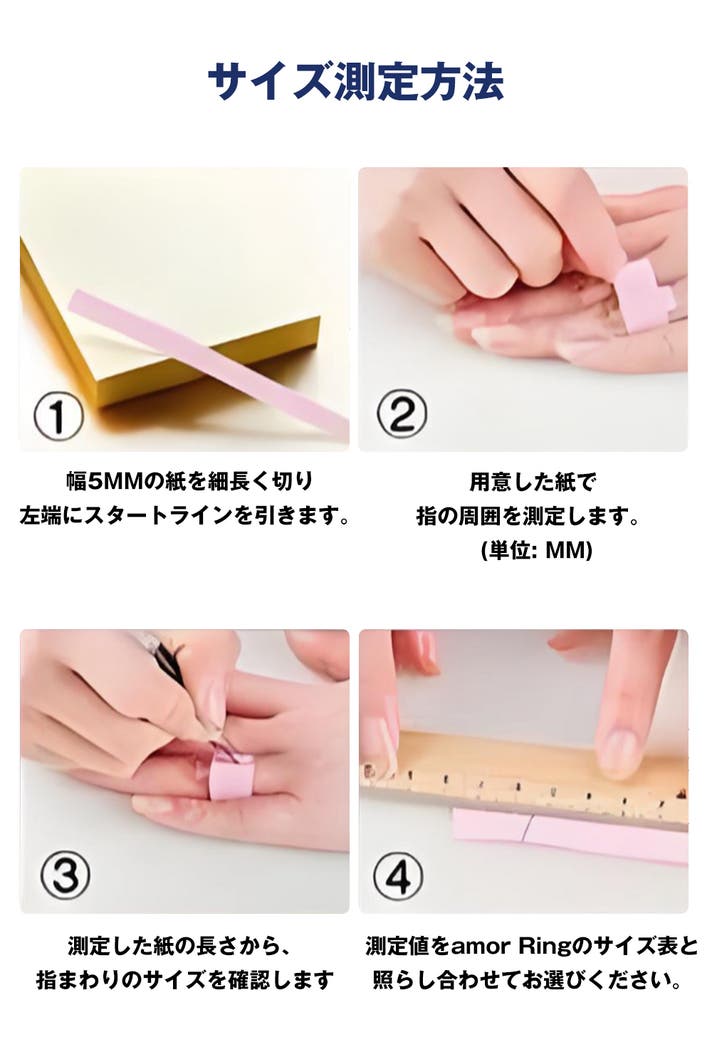 サイズ測定方法

①

幅5MMの紙を細長く切り
左端にスタートラインを引きます。

②

用意した紙で
指の周囲を測定します。
(単位: MM)

③

測定した紙の長さから、
指まわりのサイズを確認します

④

測定値をamor Ringのサイズ表と
照らし合わせてお選びください。